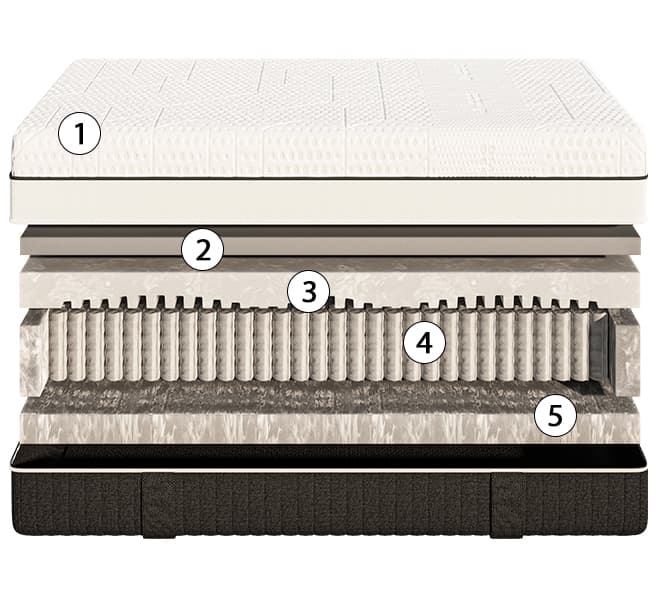 1
2
3
4
5