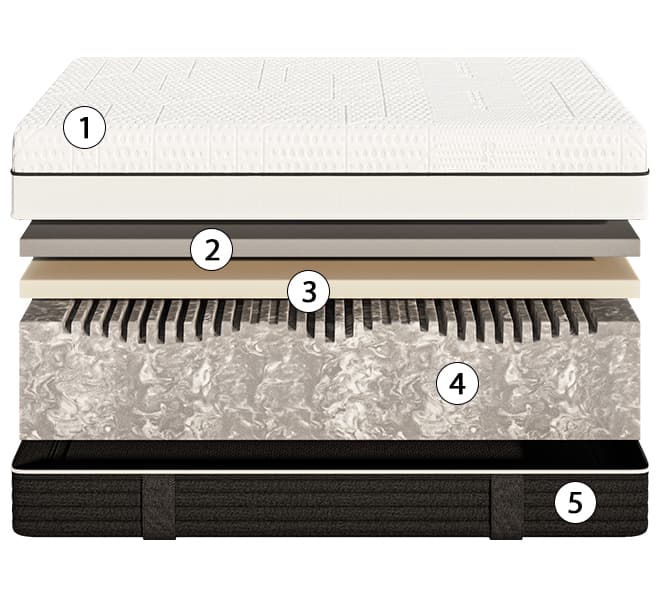 1

2

3

4

5