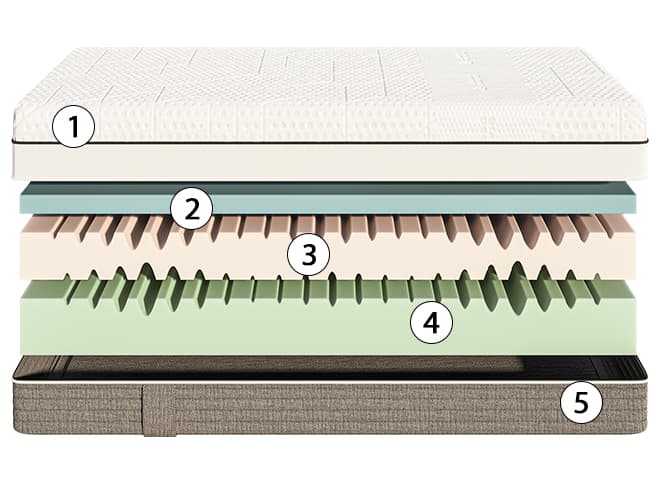 1
2
3
4
5