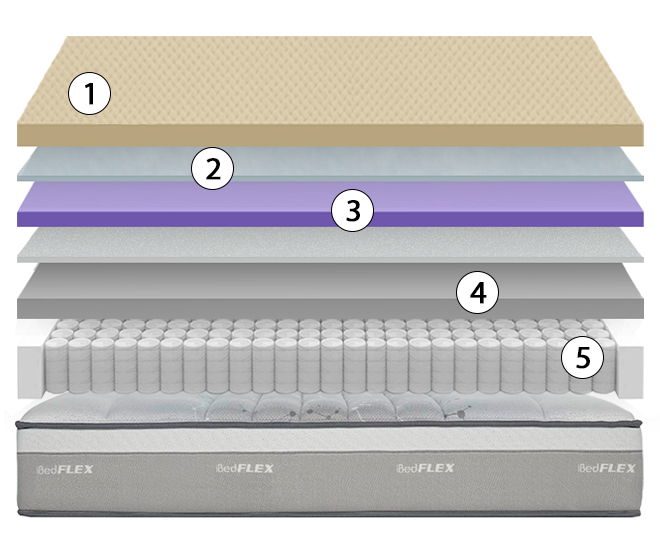 1
2
3
4
5
iBedFLEX iBedFLEX iBedFLEX iBedFLEX